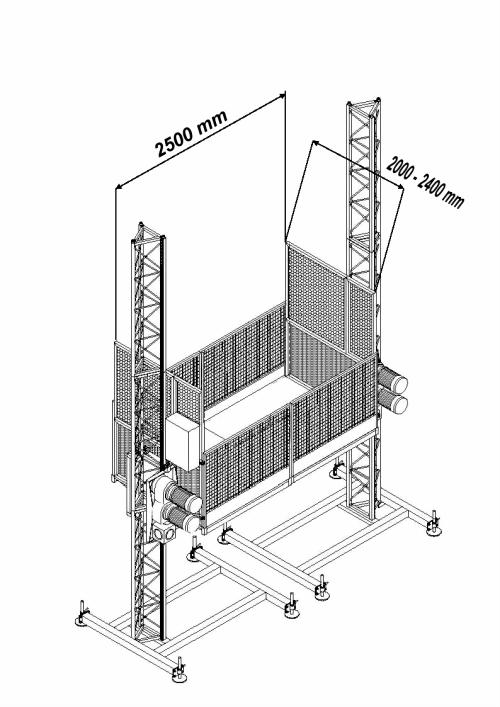 2500 mm

2000 - 2400 mm